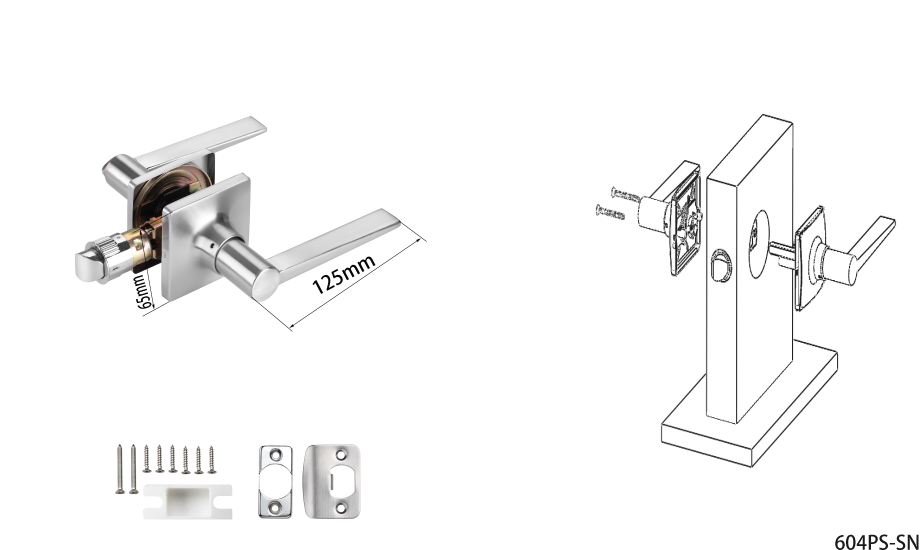 65mm
125mm
604PS-SN